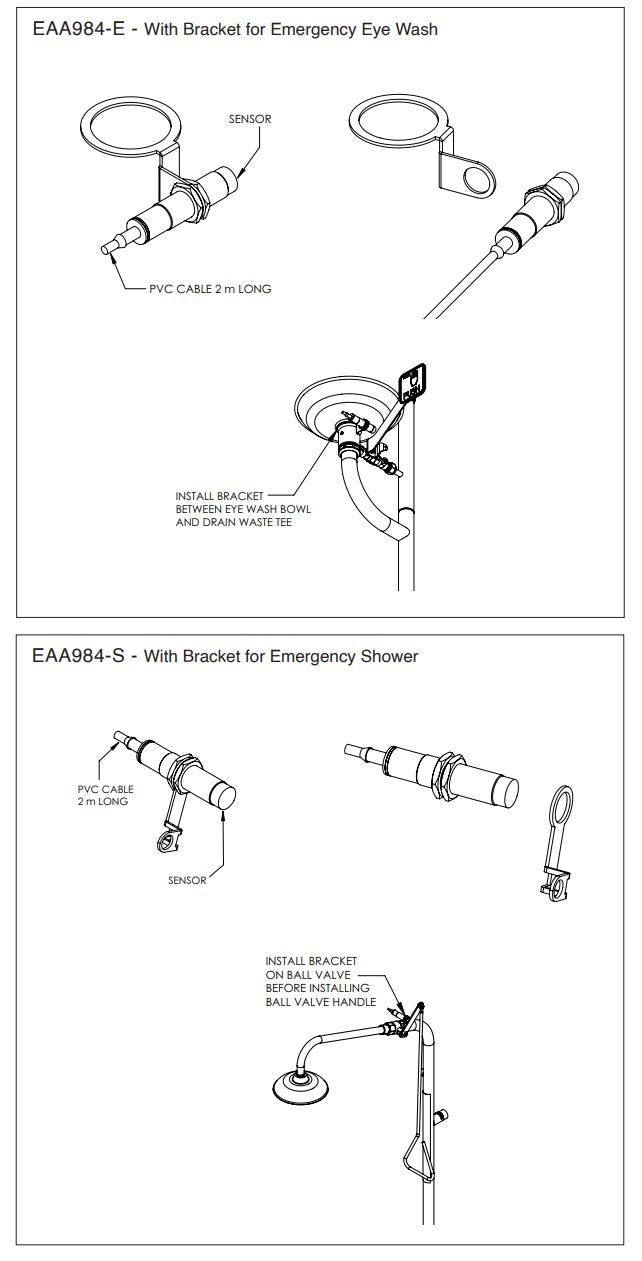 EAA984-E - With Bracket for Emergency Eye Wash

SENSOR

PVC CABLE 2 m LONG

INSTALL BRACKET BETWEEN EYE WASH BOWL AND DRAIN WASTE TEE

EAA984-S - With Bracket for Emergency Shower

PVC CABLE 2 m LONG

SENSOR

INSTALL BRACKET ON BALL VALVE BEFORE INSTALLING BALL VALVE HANDLE