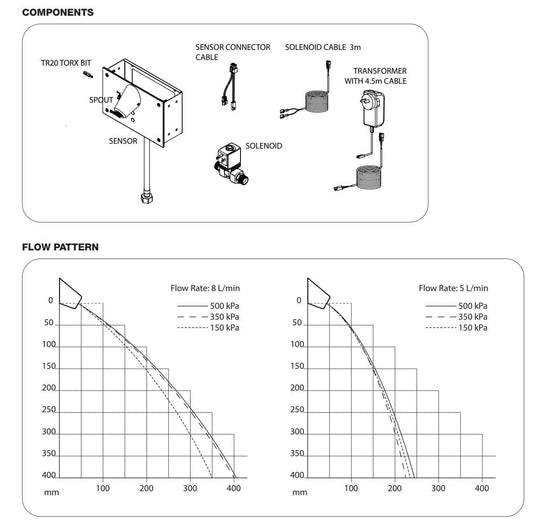 COMPONENTS

TR20 TORX BIT

SPOUT

SENSOR

SENSOR CONNECTOR CABLE

SOLENOID CABLE 3m

TRANSFORMER WITH 4.5m CABLE

SOLENOID

FLOW PATTERN

Flow Rate: 8 L/min
500 kPa
350 kPa
150 kPa

0
50
100
150
200
250
300
350
400
mm
100
200
300
400

Flow Rate: 5 L/min
500 kPa
350 kPa
150 kPa

0
50
100
150
200
250
300
350
400
mm
100
200
300
400