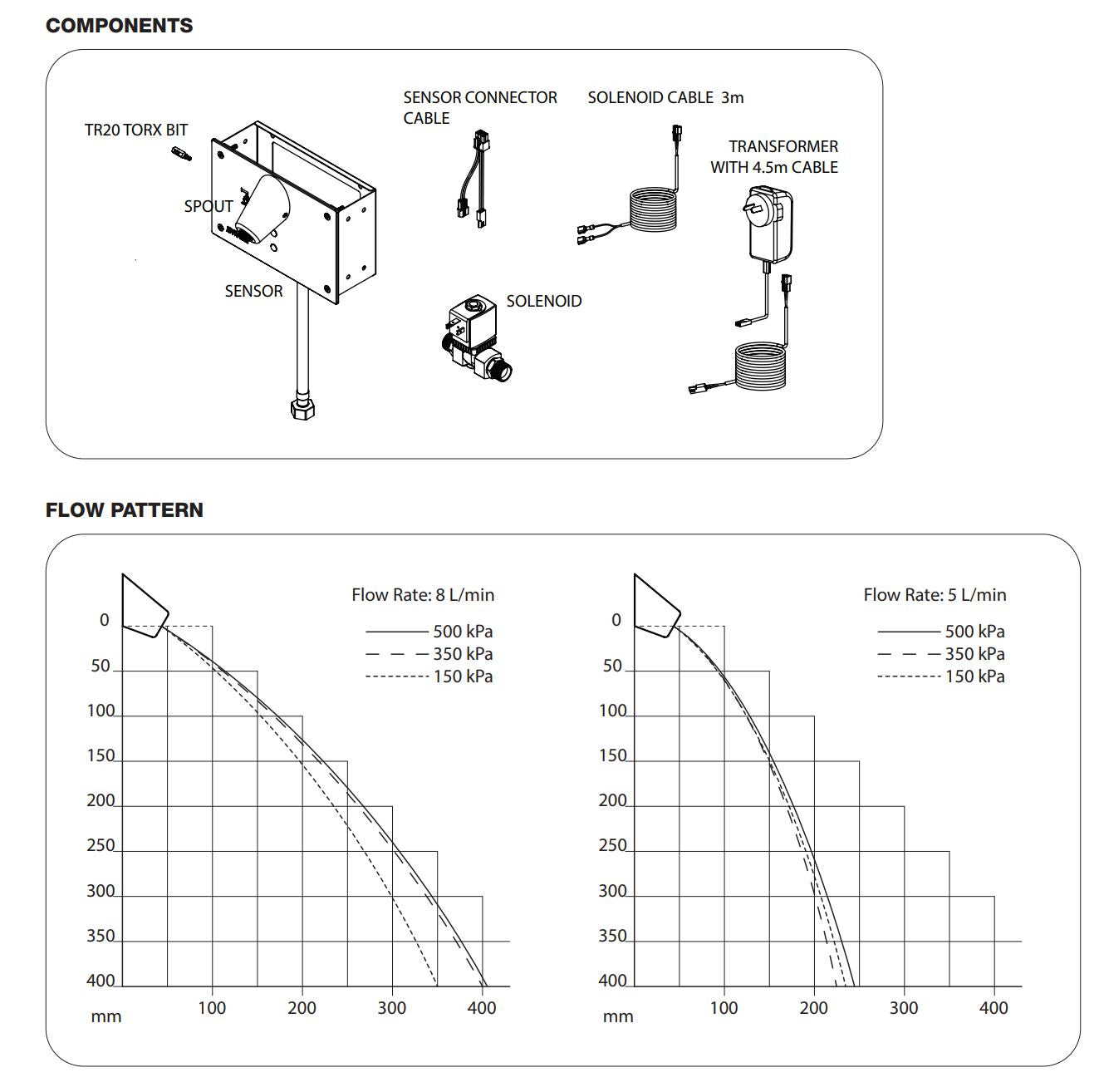 COMPONENTS

TR20 TORX BIT

SPOUT

SENSOR

SENSOR CONNECTOR CABLE

SOLENOID CABLE 3m

TRANSFORMER WITH 4.5m CABLE

SOLENOID

FLOW PATTERN

Flow Rate: 8 L/min

500 kPa
350 kPa
150 kPa

0
50
100
150
200
250
300
350
400
mm

100
200
300
400

Flow Rate: 5 L/min

500 kPa
350 kPa
150 kPa

0
50
100
150
200
250
300
350
400
mm

100
200
300
400