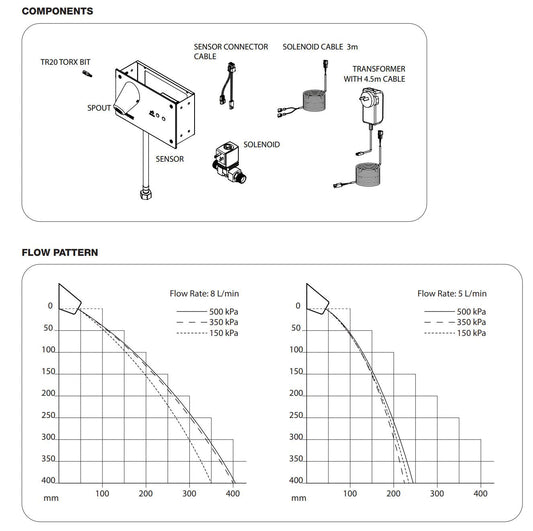 COMPONENTS

TR20 TORX BIT

SPOUT

SENSOR

SENSOR CONNECTOR CABLE

SOLENOID

SOLENOID CABLE 3m

TRANSFORMER WITH 4.5m CABLE

FLOW PATTERN

Flow Rate: 8 L/min
500 kPa
350 kPa
150 kPa

0
50
100
150
200
250
300
350
400
mm
100
200
300
400

Flow Rate: 5 L/min
500 kPa
350 kPa
150 kPa

0
50
100
150
200
250
300
350
400
mm
100
200
300
400