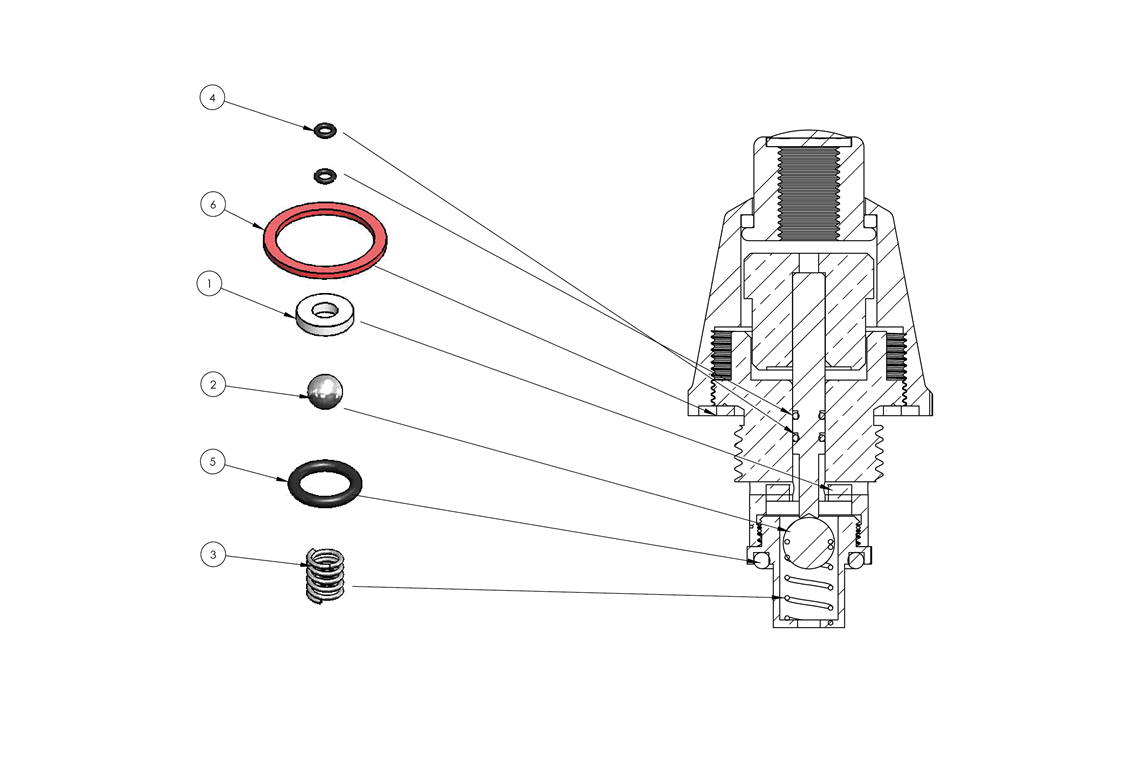 4

6

1

2

5

3