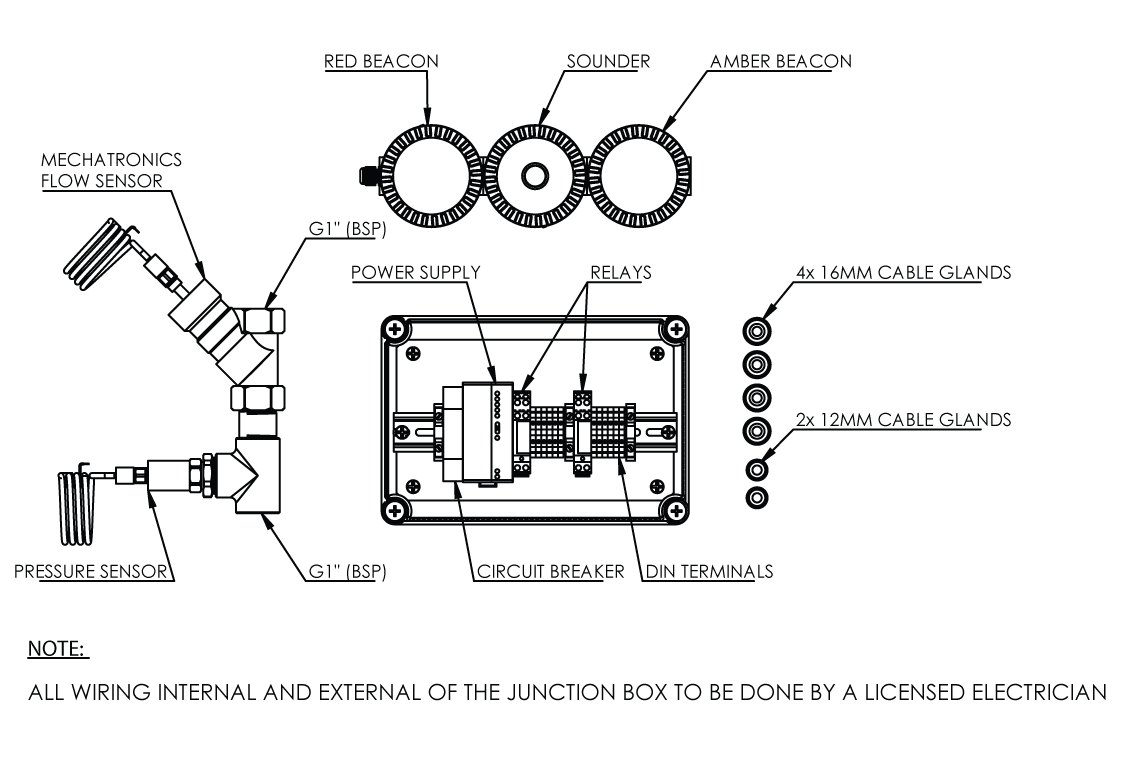 RED BEACON
SOUNDER
AMBER BEACON

MECHATRONICS FLOW SENSOR

G1" (BSP)

POWER SUPPLY
RELAYS
4x 16MM CABLE GLANDS

2x 12MM CABLE GLANDS

PRESSURE SENSOR
G1" (BSP)
CIRCUIT BREAKER
DIN TERMINALS

NOTE:

ALL WIRING INTERNAL AND EXTERNAL OF THE JUNCTION BOX TO BE DONE BY A LICENSED ELECTRICIAN