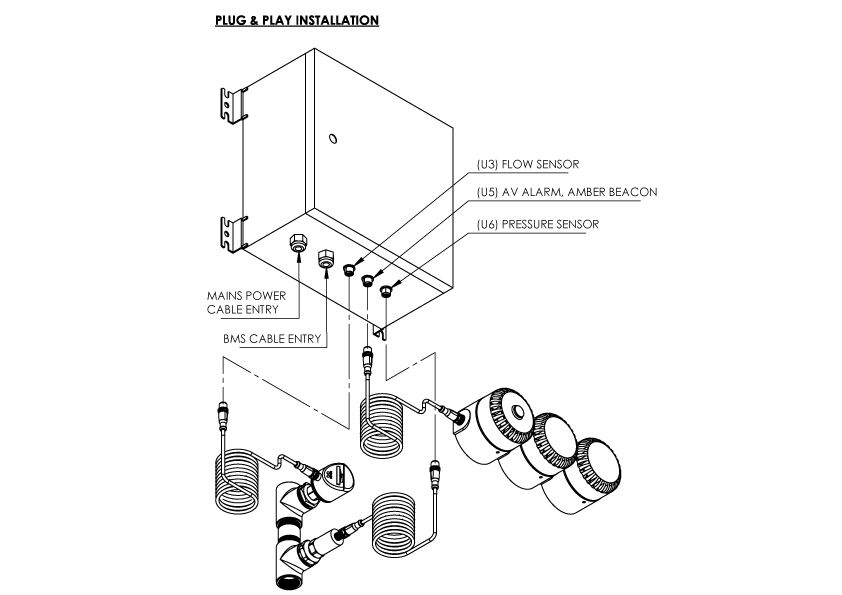 PLUG & PLAY INSTALLATION

(U3) FLOW SENSOR

(U5) AV ALARM, AMBER BEACON

(U6) PRESSURE SENSOR

MAINS POWER CABLE ENTRY

BMS CABLE ENTRY