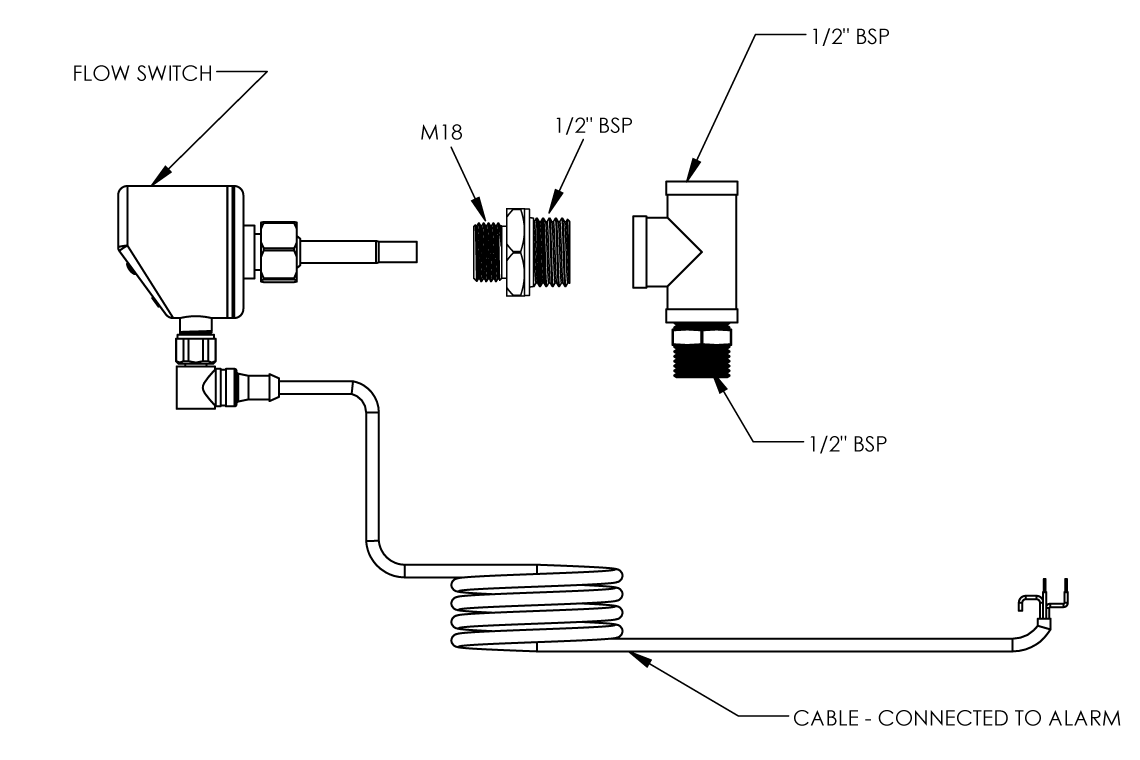 FLOW SWITCH

M18

1/2" BSP

1/2" BSP

1/2" BSP

CABLE - CONNECTED TO ALARM