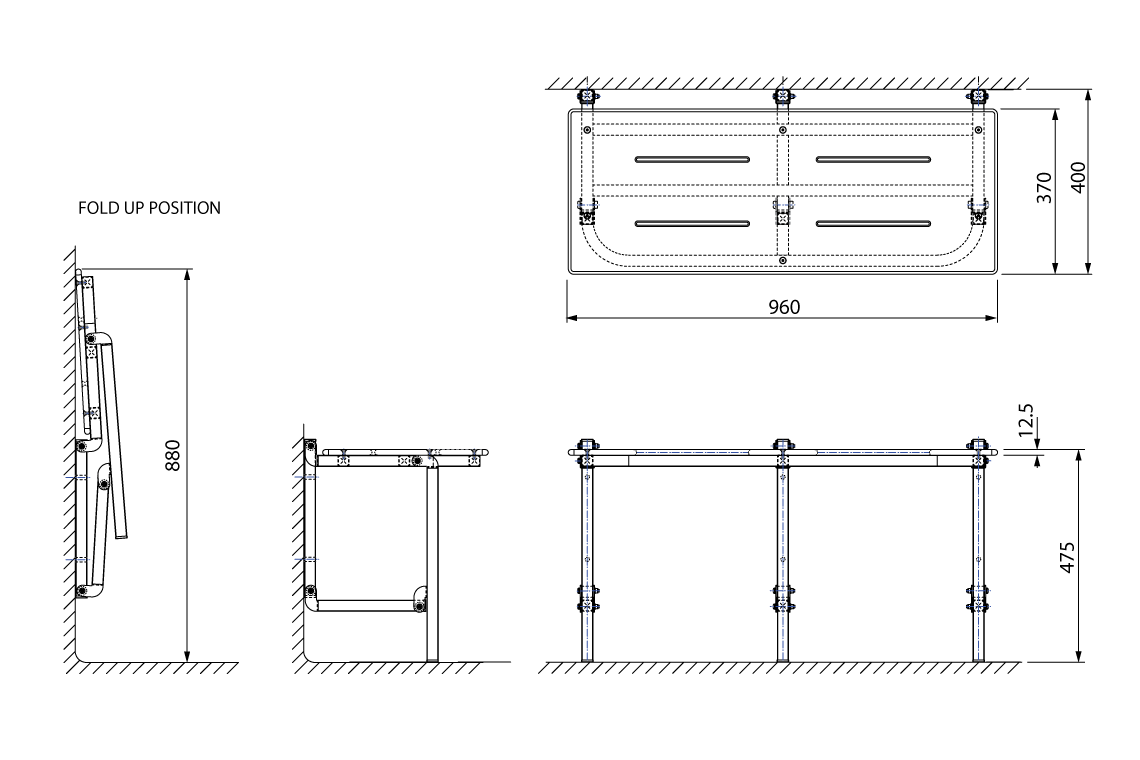 FOLD UP POSITION

880

370

400

960

12.5

475