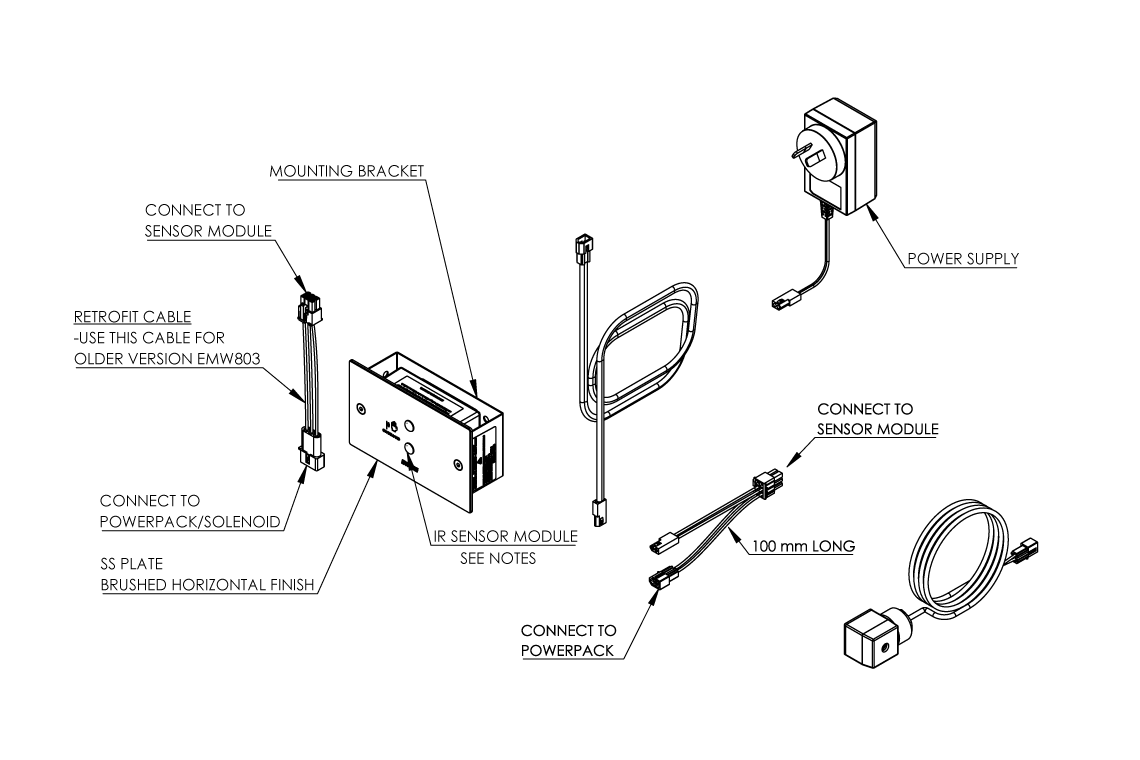 MOUNTING BRACKET

CONNECT TO
SENSOR MODULE

RETROFIT CABLE
-USE THIS CABLE FOR
OLDER VERSION EMW803

CONNECT TO
POWERPACK/SOLENOID

SS PLATE
BRUSHED HORIZONTAL FINISH

IR SENSOR MODULE
SEE NOTES

POWER SUPPLY

CONNECT TO
SENSOR MODULE

100 mm LONG

CONNECT TO
POWERPACK