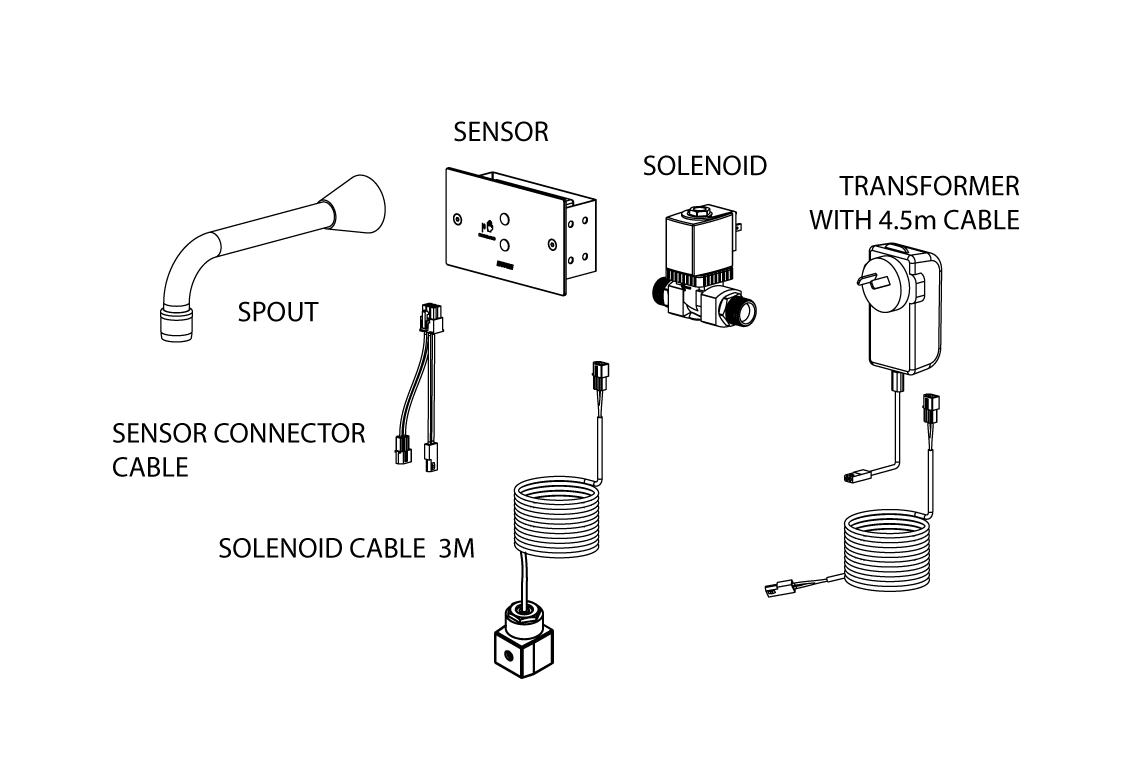 SENSOR

SOLENOID

TRANSFORMER WITH 4.5m CABLE

SPOUT

SENSOR CONNECTOR CABLE

SOLENOID CABLE 3M