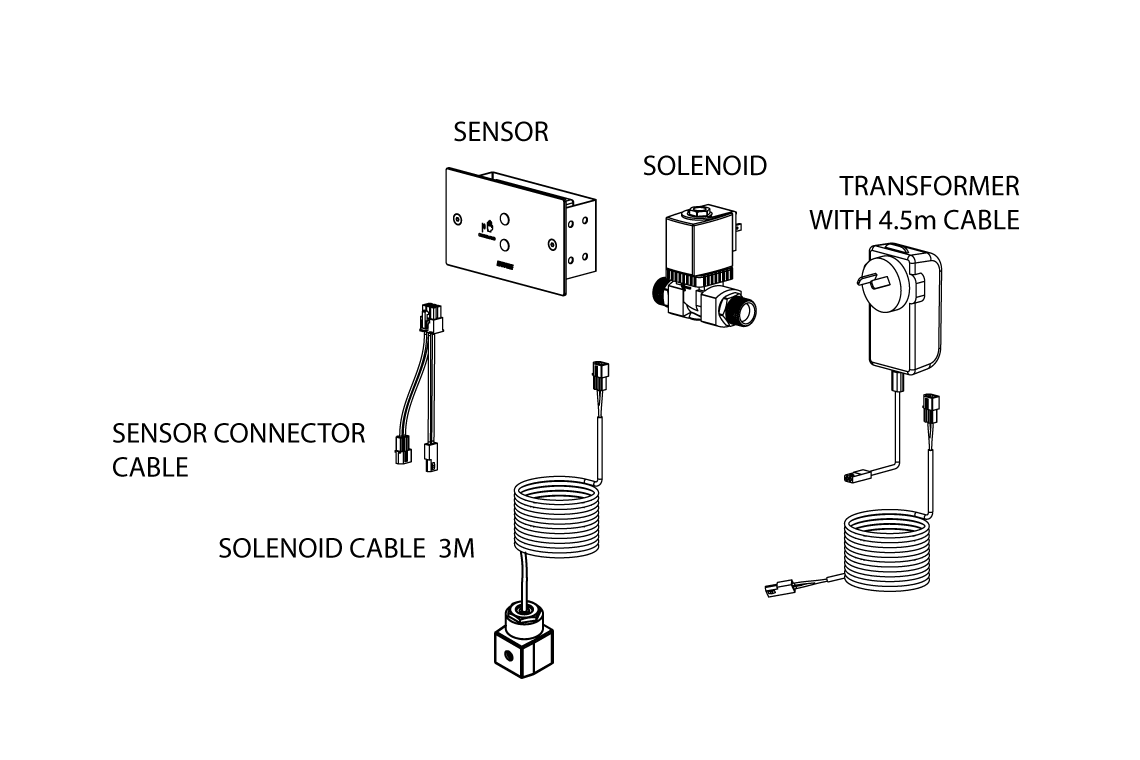 SENSOR

SOLENOID

TRANSFORMER
WITH 4.5m CABLE

SENSOR CONNECTOR
CABLE

SOLENOID CABLE 3M