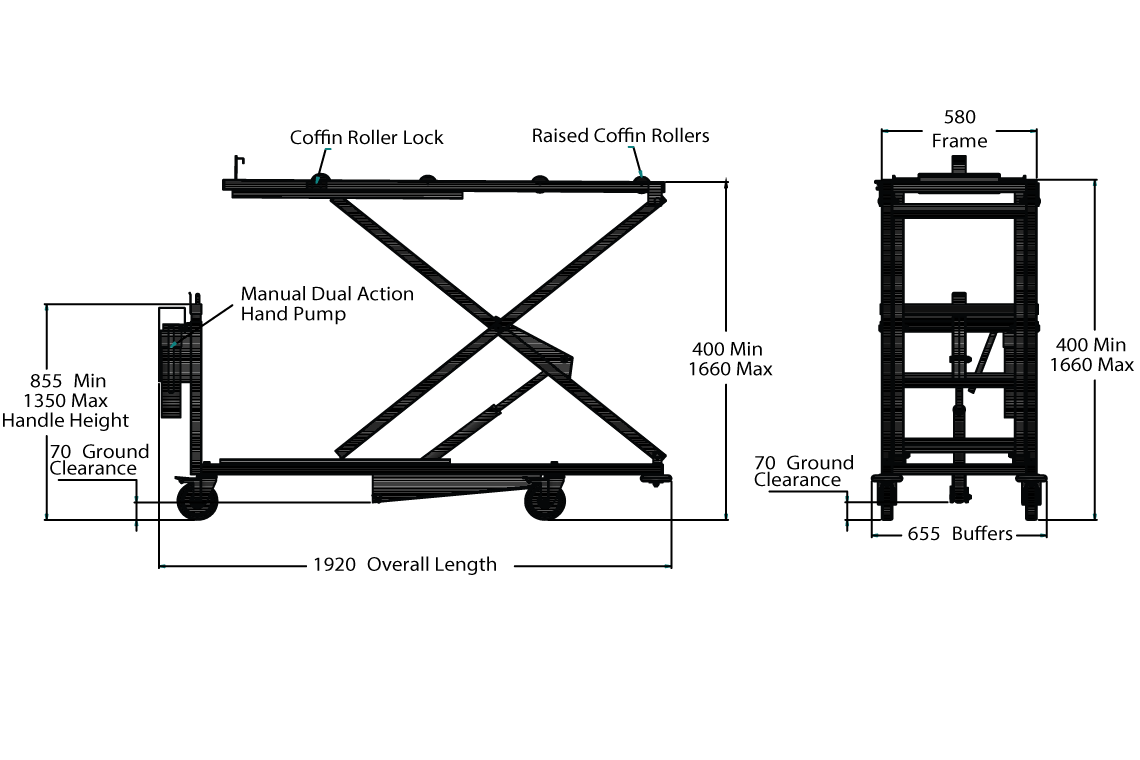 Coffin Roller Lock

Raised Coffin Rollers

Manual Dual Action Hand Pump

855 Min
1350 Max
Handle Height

70 Ground Clearance

400 Min
1660 Max

1920 Overall Length

580
Frame

400 Min
1660 Max

70 Ground Clearance

655 Buffers