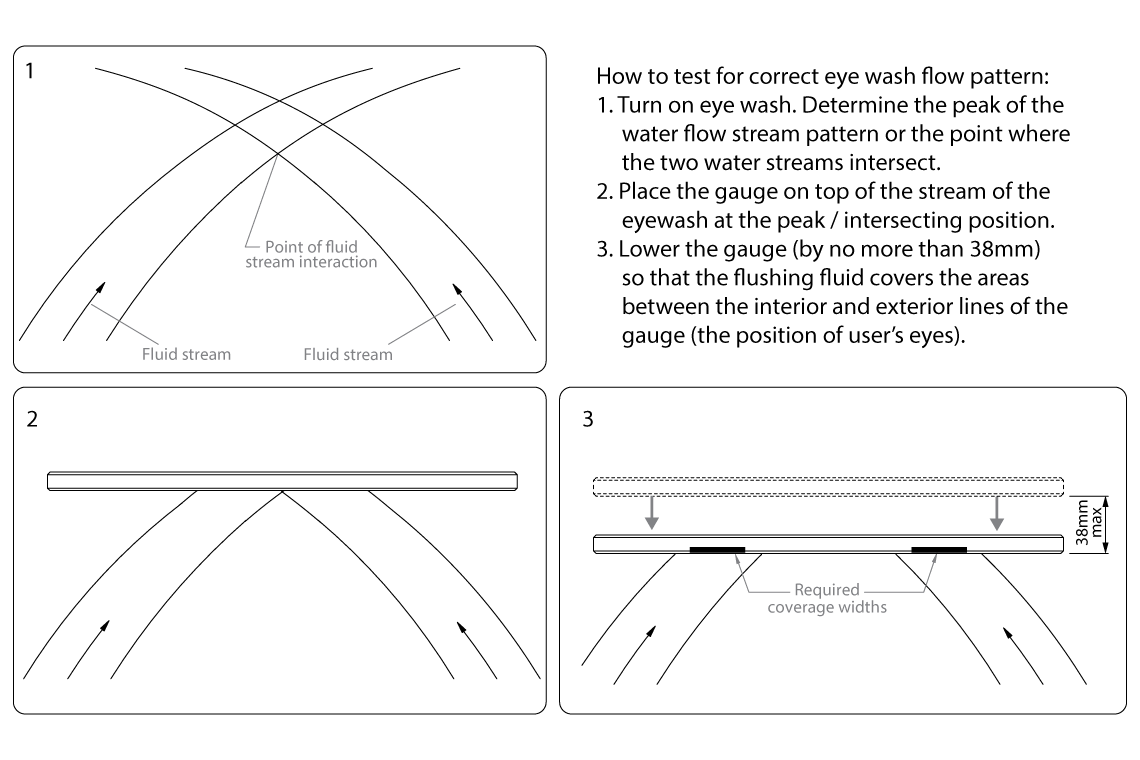 1

Point of fluid stream interaction

Fluid stream

Fluid stream

How to test for correct eye wash flow pattern:
1. Turn on eye wash. Determine the peak of the water flow stream pattern or the point where the two water streams intersect.
2. Place the gauge on top of the stream of the eyewash at the peak / intersecting position.
3. Lower the gauge (by no more than 38mm) so that the flushing fluid covers the areas between the interior and exterior lines of the gauge (the position of user's eyes).

2

3

38mm max

Required coverage widths