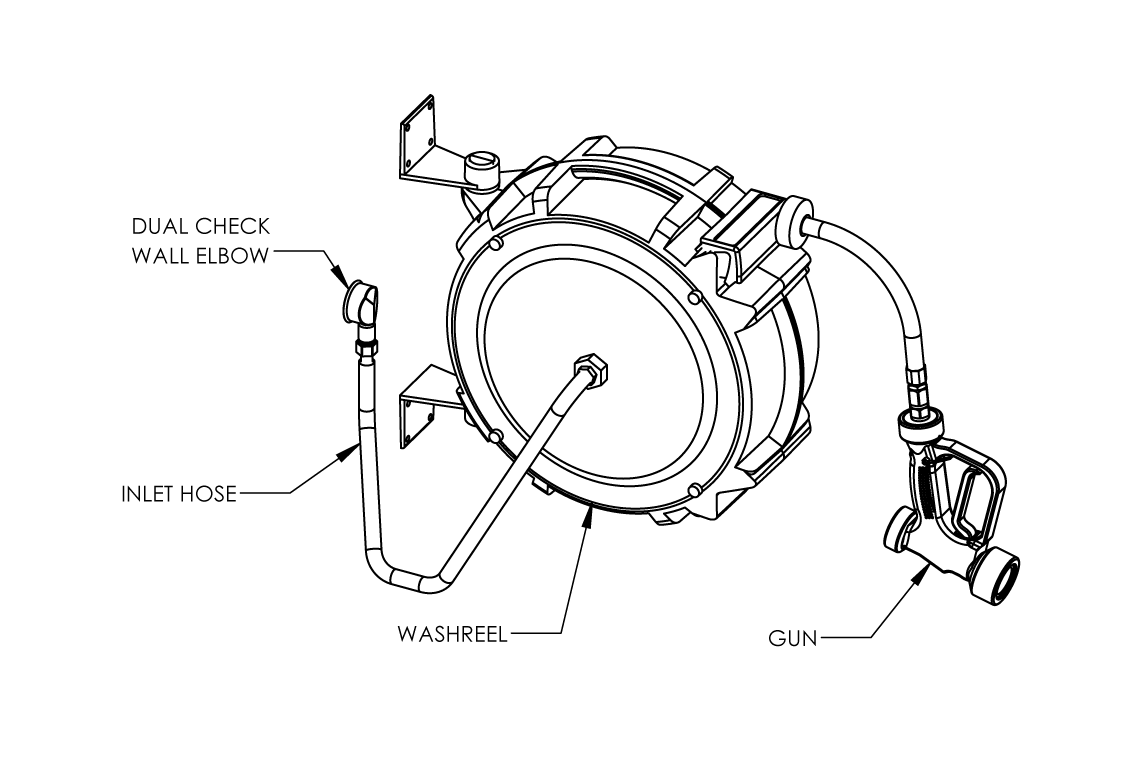 DUAL CHECK
WALL ELBOW

INLET HOSE

WASHREEL

GUN