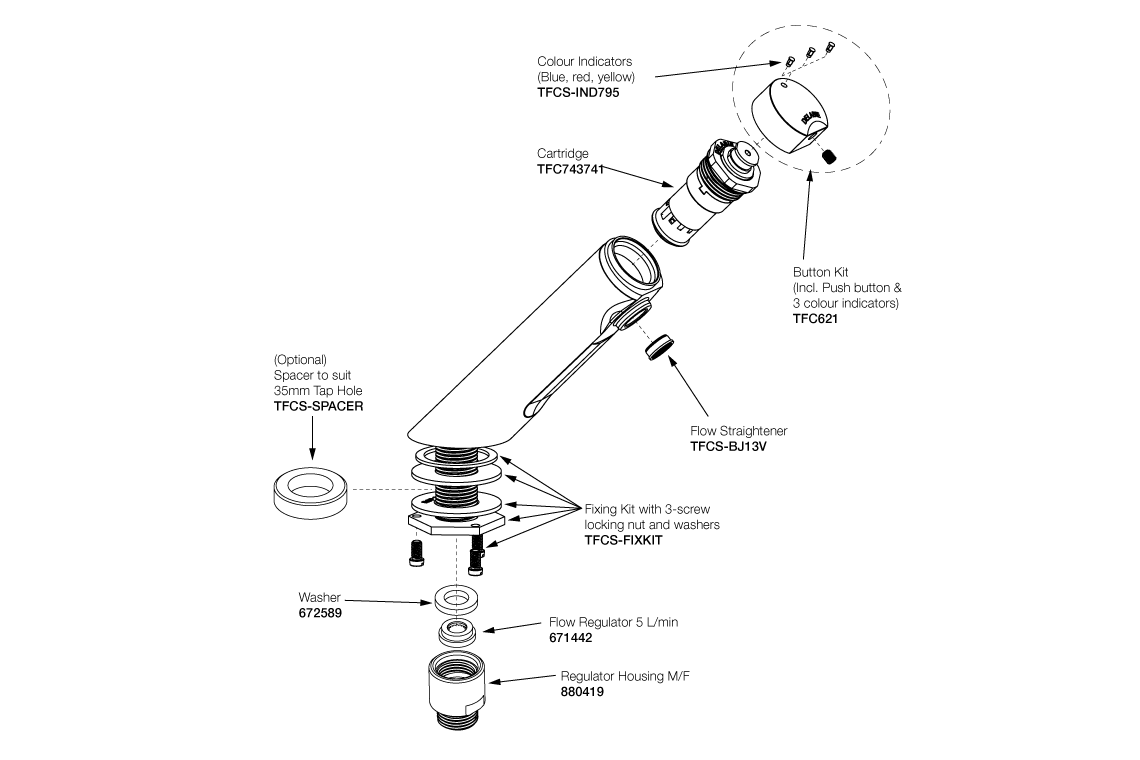 Colour Indicators
(Blue, red, yellow)
TFCS-IND795

Cartridge
TFC743741

Button Kit
(Incl. Push button & 3 colour indicators)
TFC621

(Optional)
Spacer to suit
35mm Tap Hole
TFCS-SPACER

Flow Straightener
TFCS-BJ13V

Fixing Kit with 3-screw locking nut and washers
TFCS-FIXKIT

Washer
672589

Flow Regulator 5 L/min
671442

Regulator Housing M/F
880419