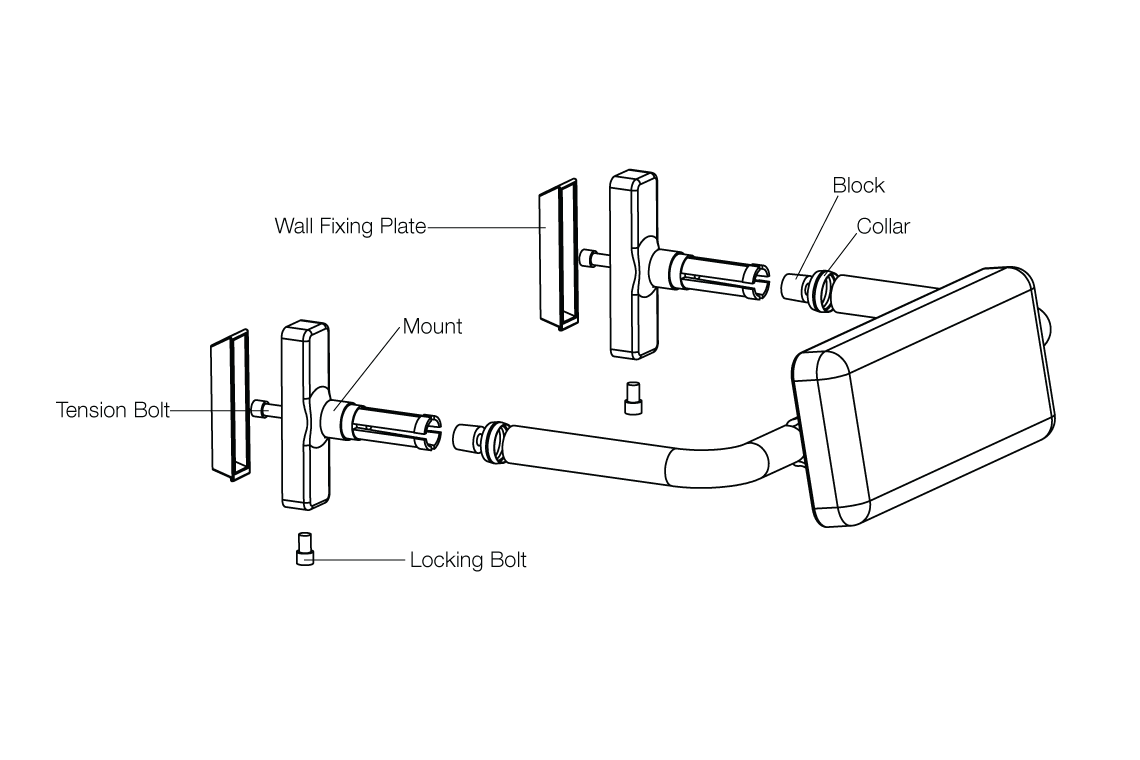 Block
Collar
Wall Fixing Plate
Mount
Tension Bolt
Locking Bolt