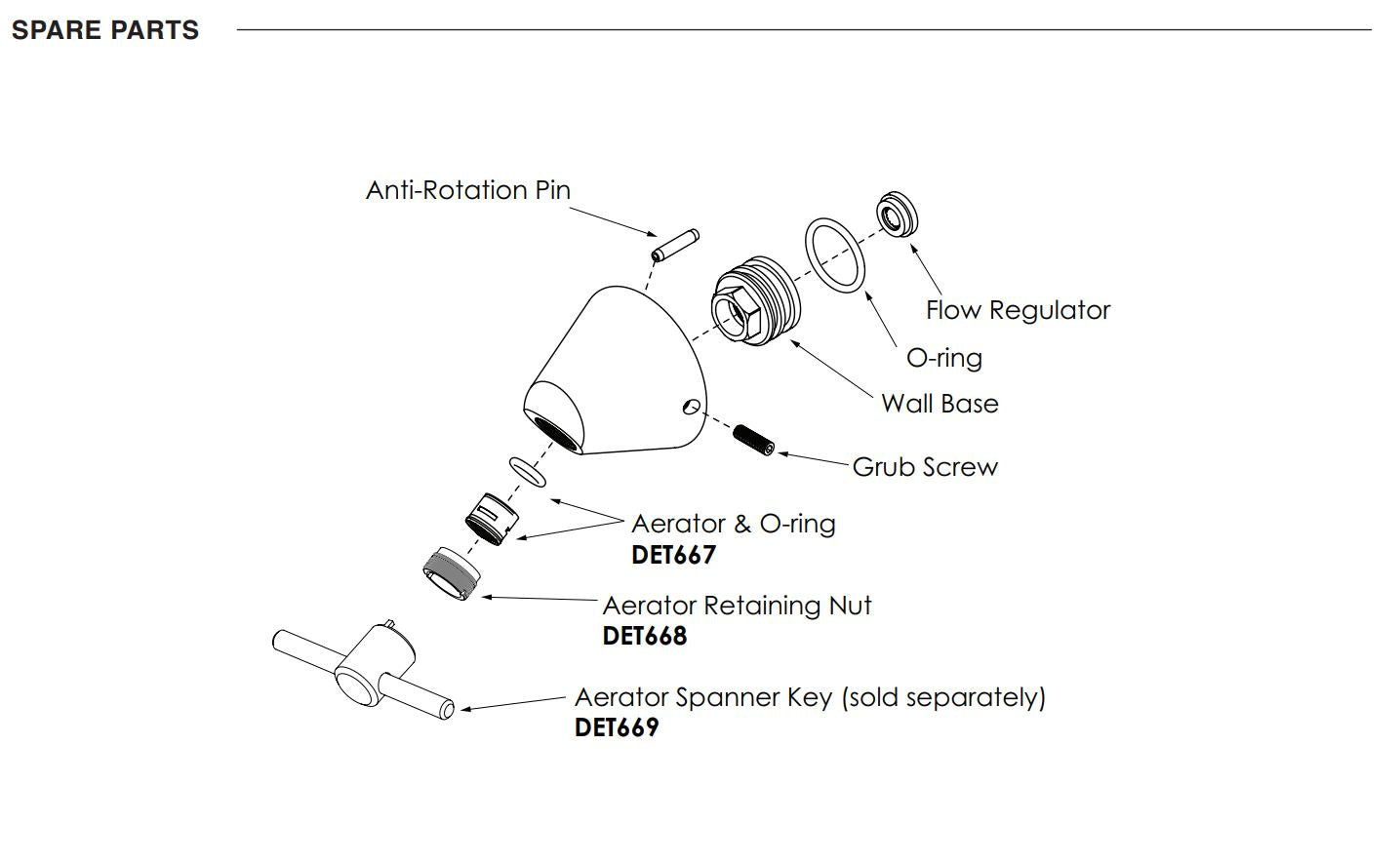 SPARE PARTS

Anti-Rotation Pin

Flow Regulator

O-ring

Wall Base

Grub Screw

Aerator & O-ring
DET667

Aerator Retaining Nut
DET668

Aerator Spanner Key (sold separately)
DET669